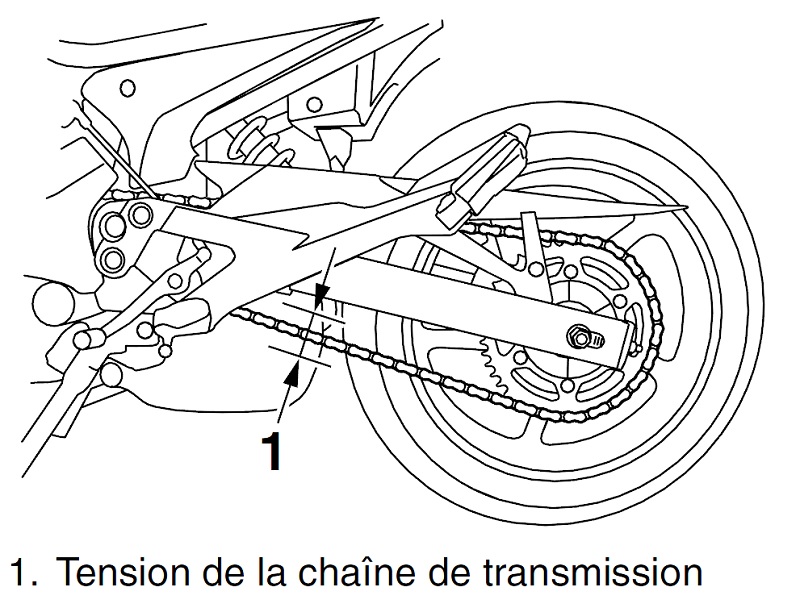 1

1. Tension de la chaîne de transmission