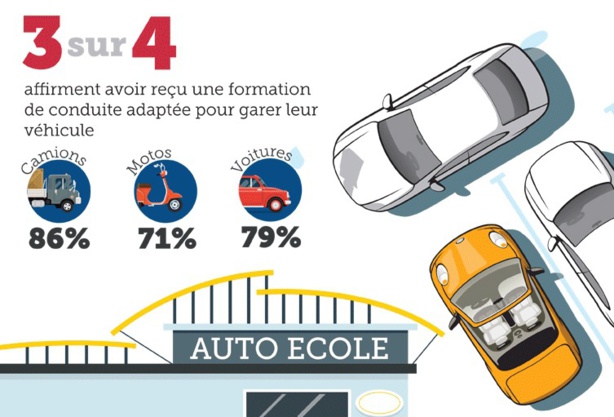 3 sur 4

affirment avoir reçu une formation de conduite adaptée pour garer leur véhicule

Camions
86%

Motos
71%

Voitures
79%

AUTO ECOLE