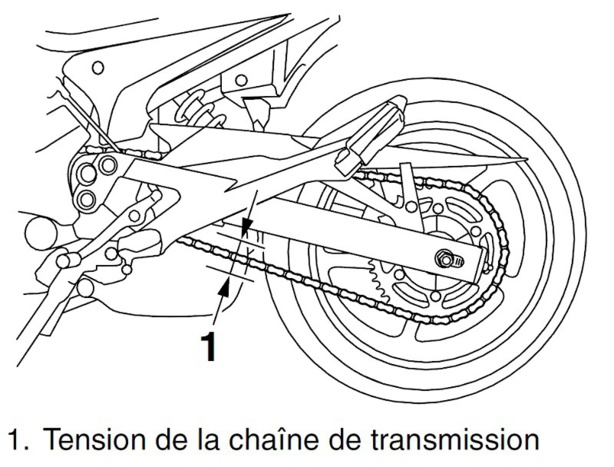 1

1. Tension de la chaîne de transmission