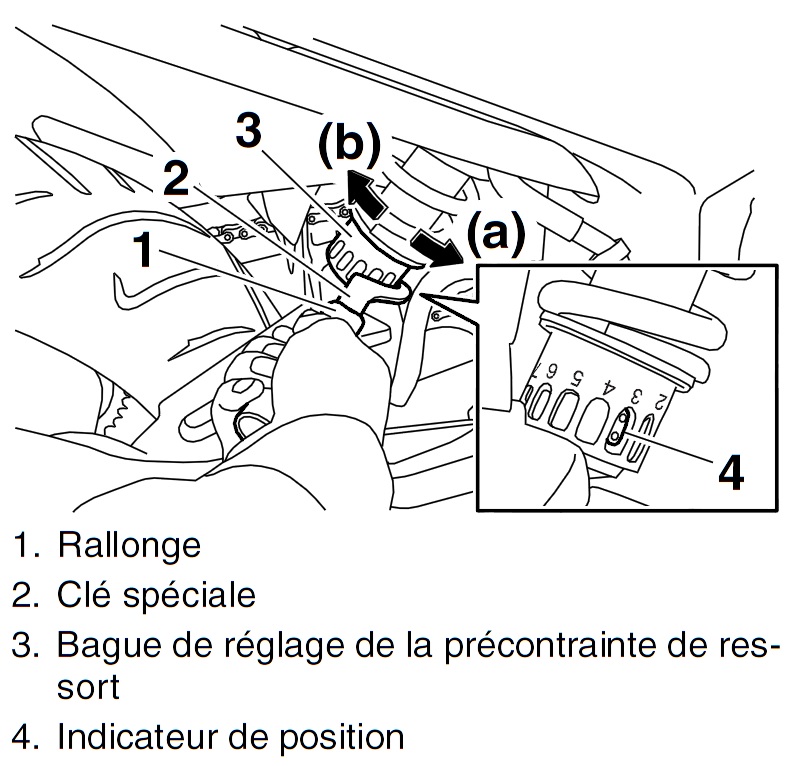 3
(b)
2
(a)
1
7 6 5 4 3 2
4

1. Rallonge
2. Clé spéciale
3. Bague de réglage de la précontrainte de ressort
4. Indicateur de position