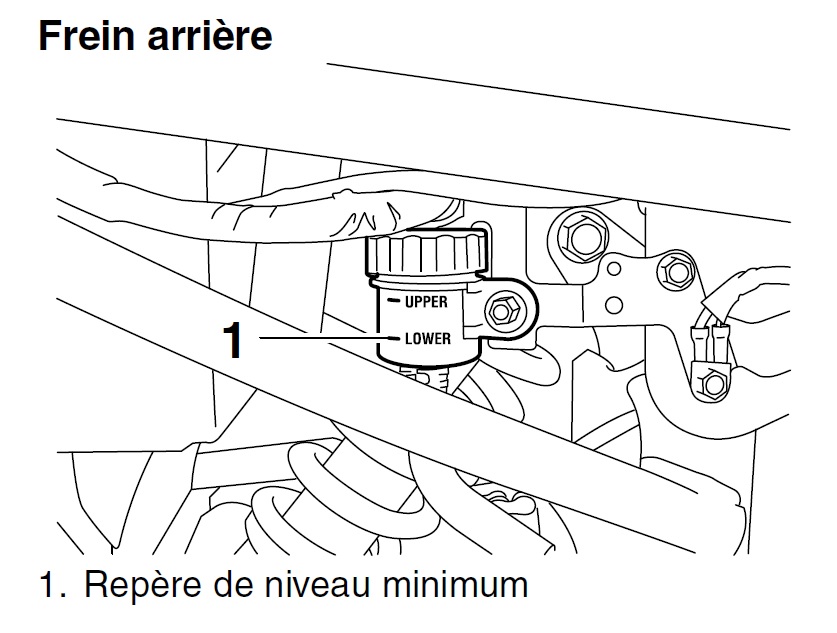 Frein arrière

UPPER
1
LOWER

1. Repère de niveau minimum