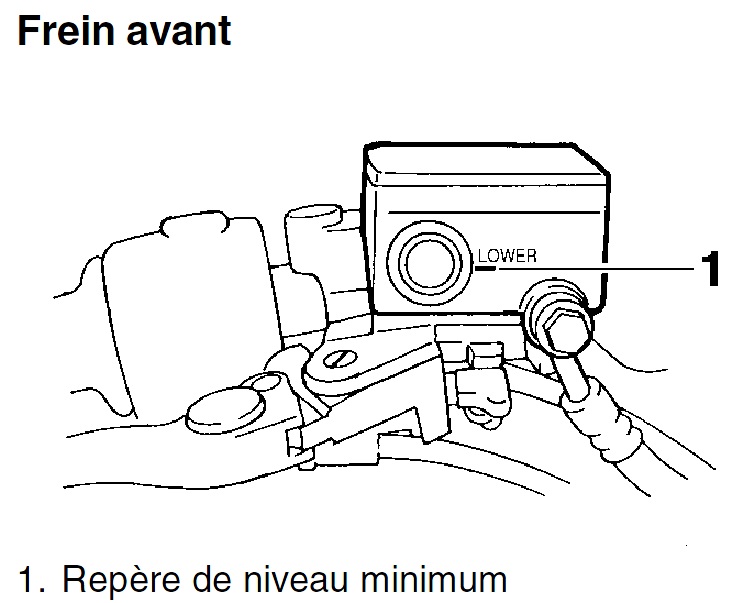 Frein avant

LOWER

1

1. Repère de niveau minimum